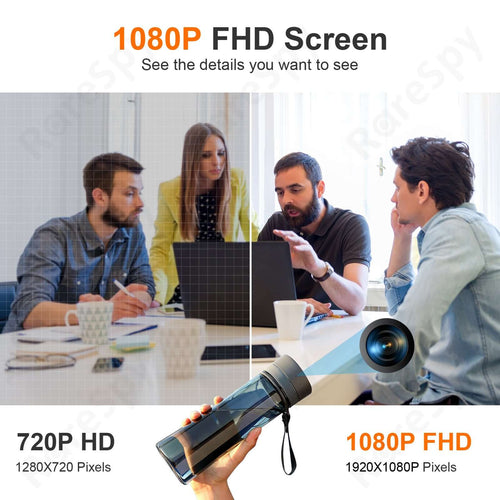 1080P FHD Screen
See the details you want to see

Rarespy

720P HD
1280X720 Pixels

1080P FHD
1920X1080P Pixels